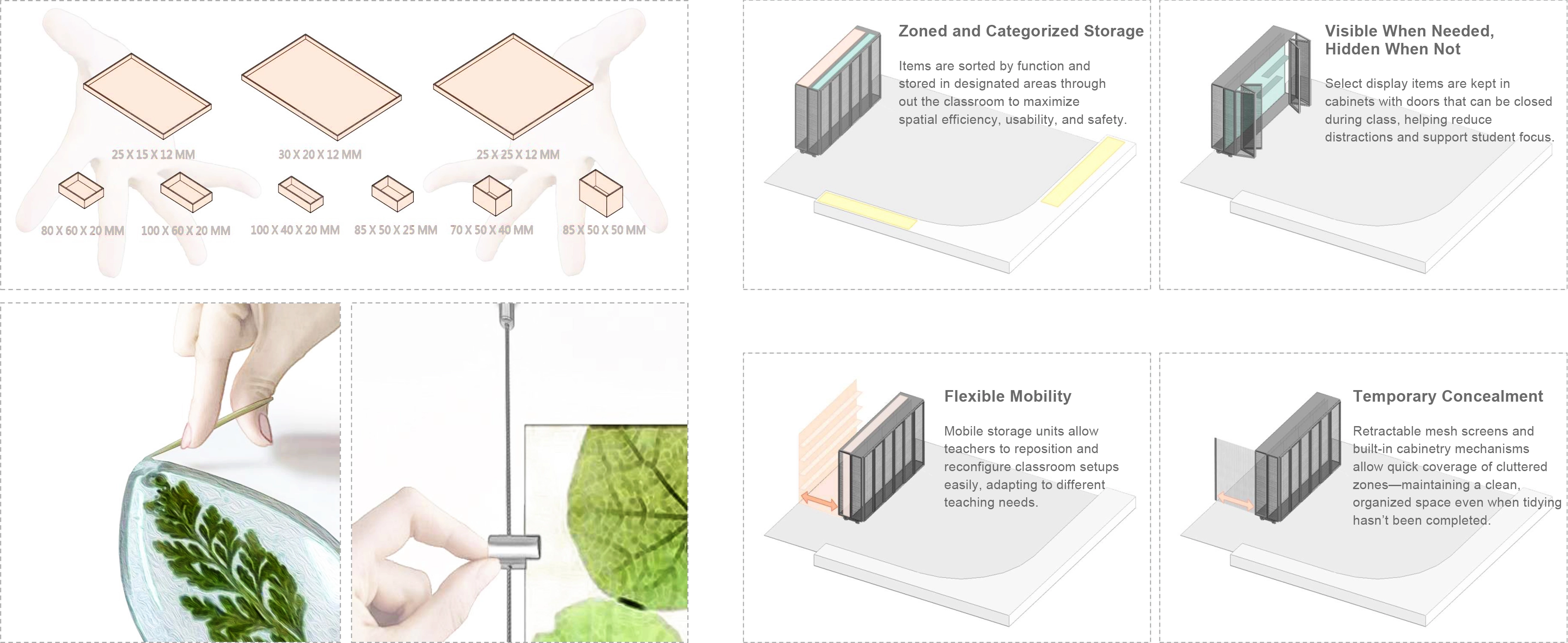 25 X 15 X 12 MM

30 X 20 X 12 MM

25 X 25 X 12 MM

80 X 60 X 20 MM

100 X 60 X 20 MM

100 X 40 X 20 MM

85 X 50 X 25 MM

70 X 50 X 40 MM

85 X 50 X 50 MM

Zoned and Categorized Storage

Items are sorted by function and stored in designated areas through out the classroom to maximize spatial efficiency, usability, and safety.

Visible When Needed, Hidden When Not

Select display items are kept in cabinets with doors that can be closed during class, helping reduce distractions and support student focus.

Flexible Mobility

Mobile storage units allow teachers to reposition and reconfigure classroom setups easily, adapting to different teaching needs.

Temporary Concealment

Retractable mesh screens and built-in cabinetry mechanisms allow quick coverage of cluttered zones—maintaining a clean, organized space even when tidying hasn't been completed.